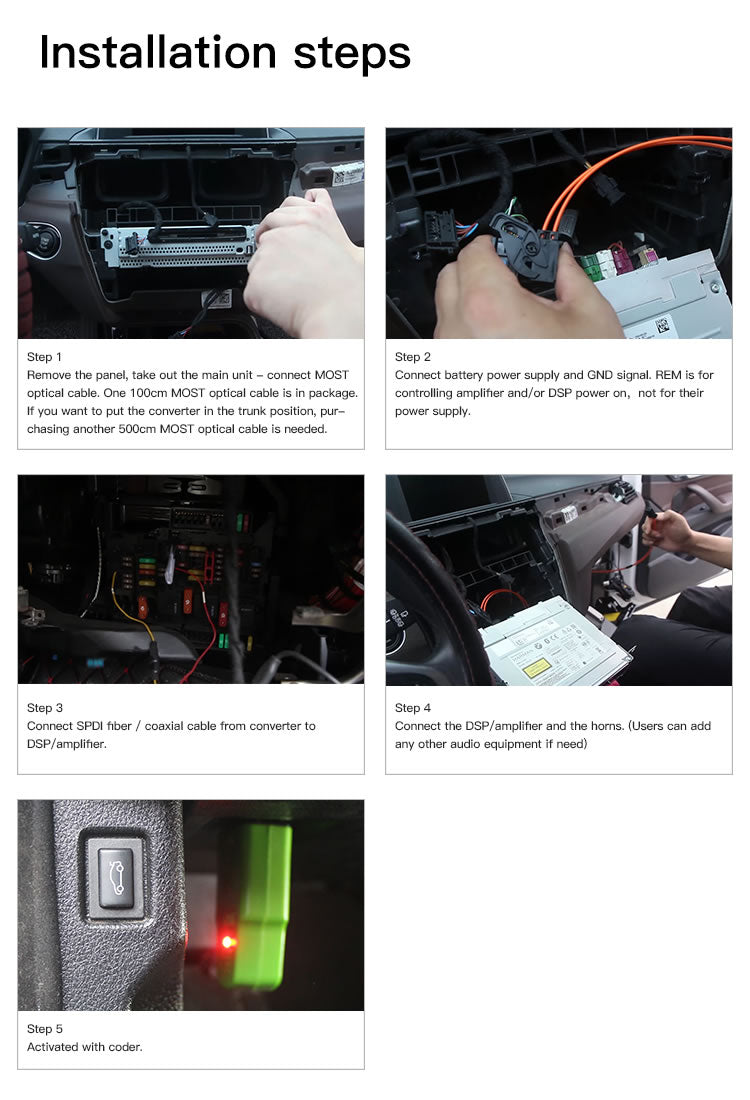 Installation steps

Step 1
Remove the panel, take out the main unit – connect MOST optical cable. One 100cm MOST optical cable is in package. If you want to put the converter in the trunk position, purchasing another 500cm MOST optical cable is needed.

Step 2
Connect battery power supply and GND signal. REM is for controlling amplifier and/or DSP power on, not for their power supply.

Step 3
Connect SPDI fiber / coaxial cable from converter to DSP/amplifier.

Step 4
Connect the DSP/amplifier and the horns. (Users can add any other audio equipment if need)

Step 5
Activated with coder.